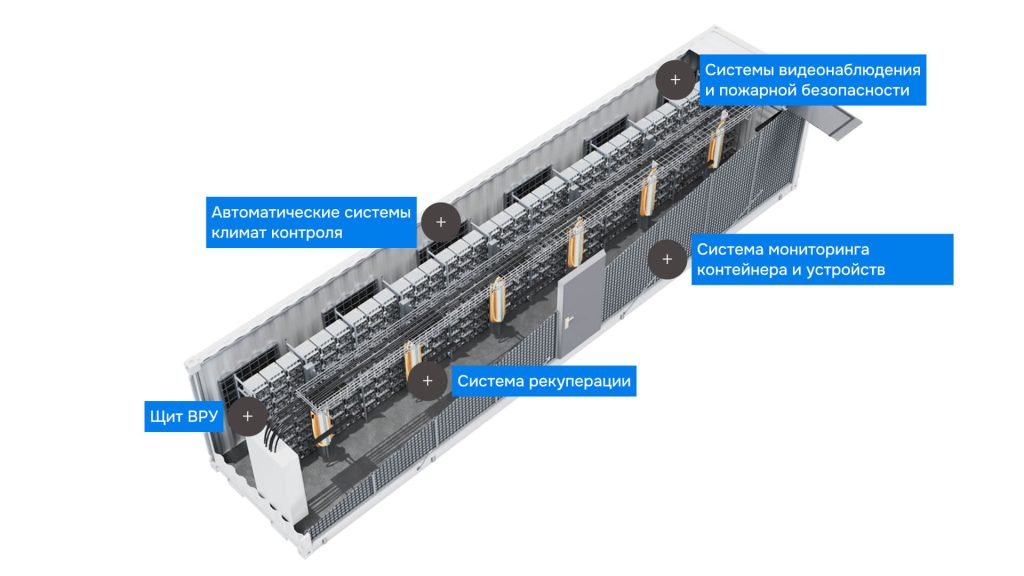 + Системы видеонаблюдения и пожарной безопасности

Автоматические системы климат контроля +

+ Система мониторинга контейнера и устройств

+ Система рекуперации

Щит ВРУ +